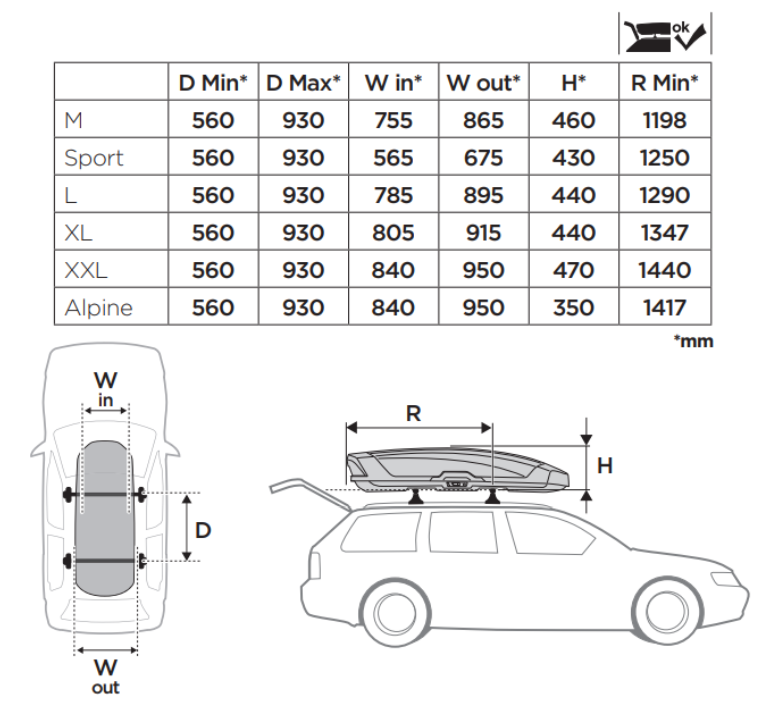 ok

| | D Min* | D Max* | W in* | W out* | H* | R Min* |
|---|---|---|---|---|---|---|
| M | 560 | 930 | 755 | 865 | 460 | 1198 |
| Sport | 560 | 930 | 565 | 675 | 430 | 1250 |
| L | 560 | 930 | 785 | 895 | 440 | 1290 |
| XL | 560 | 930 | 805 | 915 | 440 | 1347 |
| XXL | 560 | 930 | 840 | 950 | 470 | 1440 |
| Alpine | 560 | 930 | 840 | 950 | 350 | 1417 |

*mm

W in

D

W out

R

H