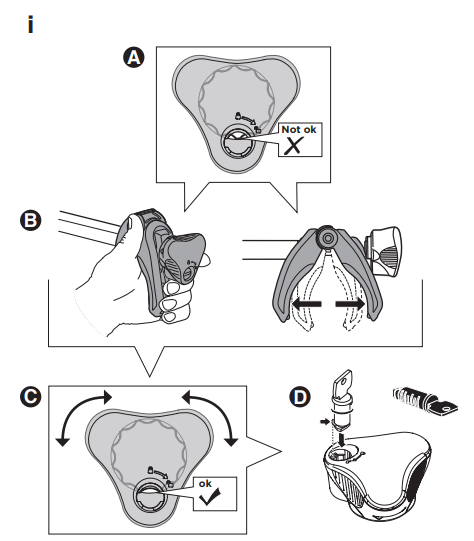 i

A

Not ok

B

C

ok

D