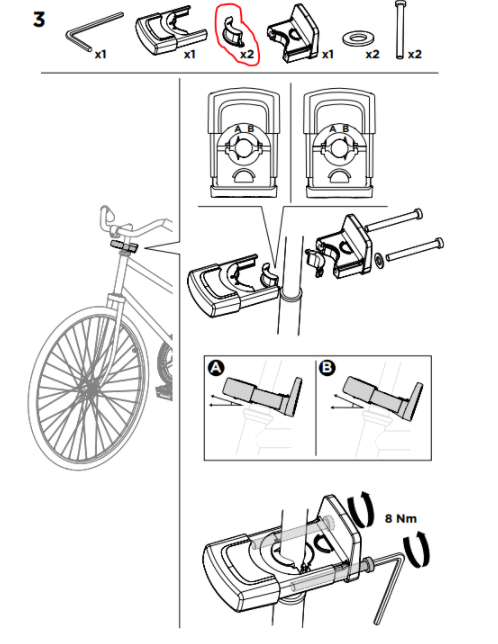 3

x1 x1 x2 x1 x2 x2

A B

A B

A

B

8 Nm