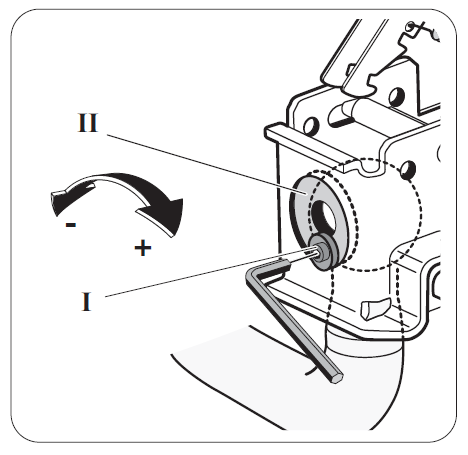 II

-

+

I